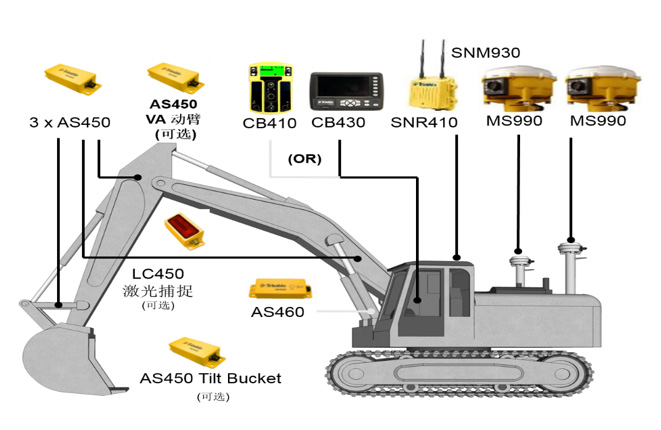 SNM930

3 x AS450

AS450
VA 动臂
(可选)

CB410

CB430

SNR410

MS990

MS990

(OR)

LC450
激光捕捉
(可选)

AS460

AS450 Tilt Bucket
(可选)